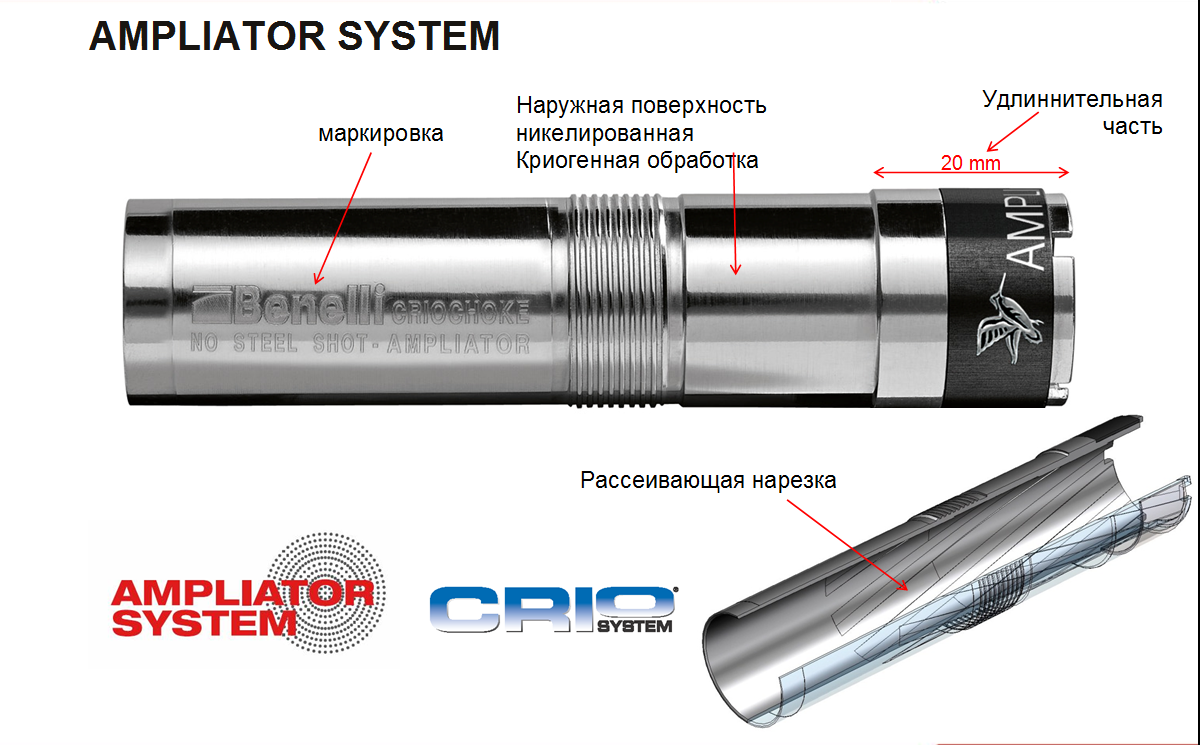 AMPLIATOR SYSTEM

маркировка

Наружная поверхность никелированная Криогенная обработка

Удлиннительная часть

20 mm

Benelli CRIOCHOKE
NO STEEL SHOT-AMPLIATOR

AMPL

Рассеивающая нарезка

AMPLIATOR SYSTEM

CRIO SYSTEM